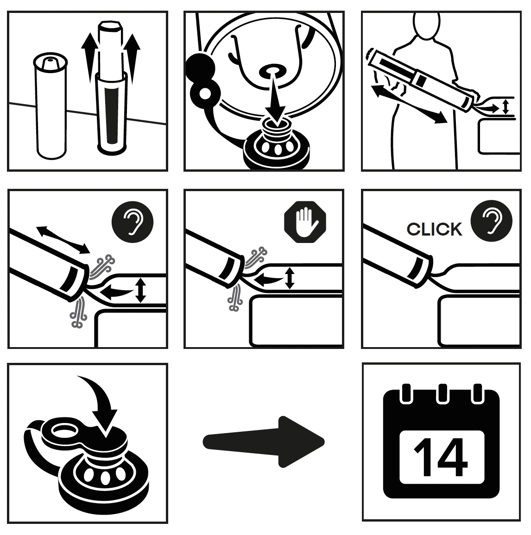 CLICK

14